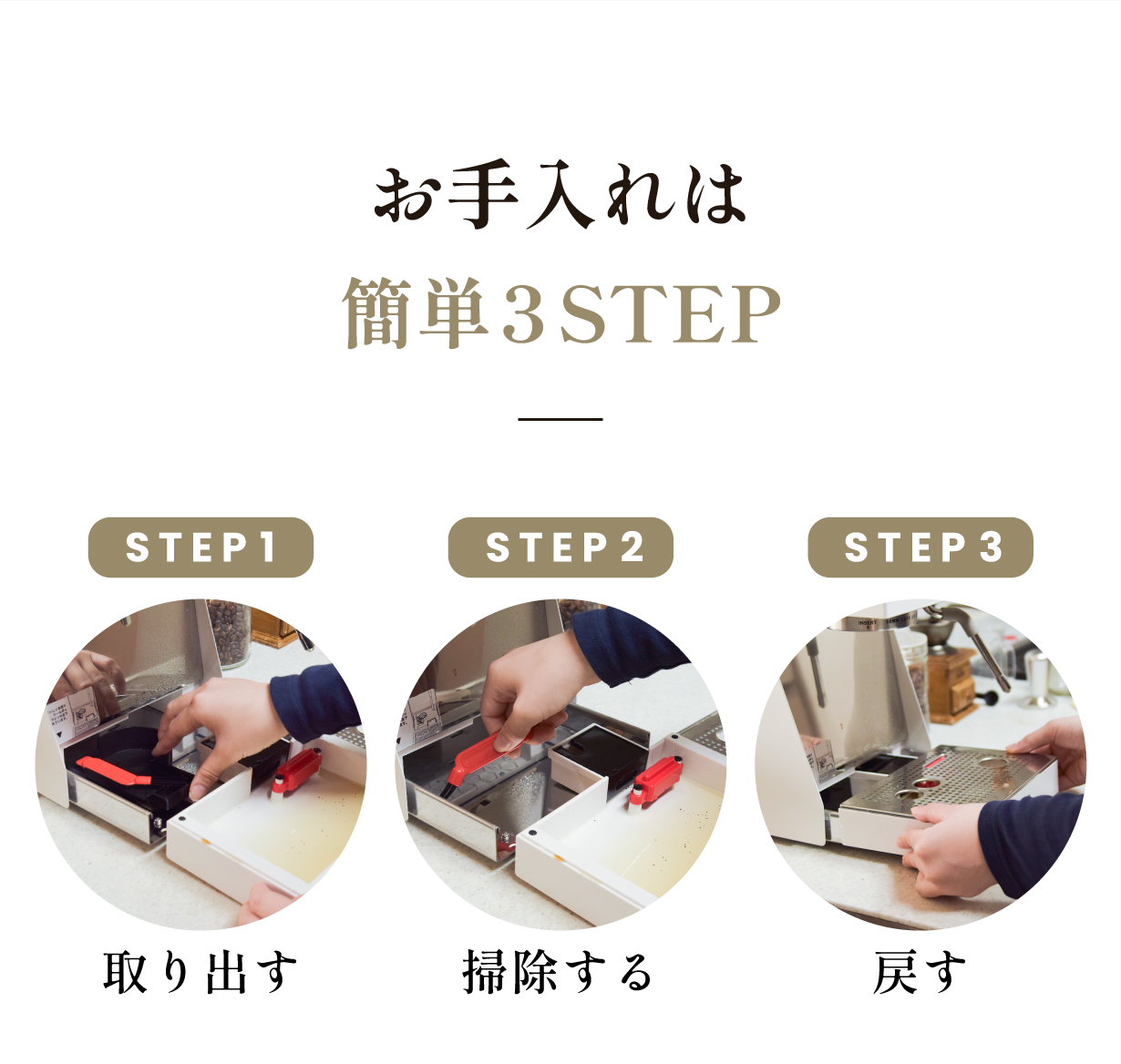 お手入れは

簡単3STEP

STEP 1

取り出す

STEP 2

掃除する

STEP 3

戻す